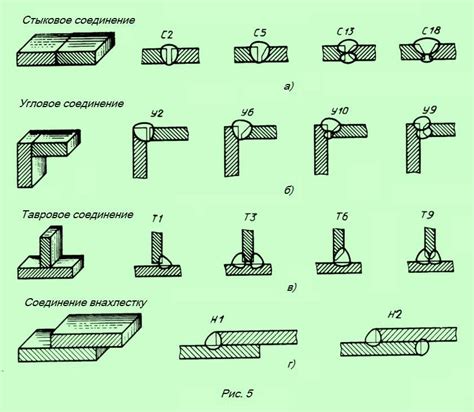 Стыковое соединение

С2 С5 С13 С18

а)

Угловое соединение

У2 У6 У10 У9

б)

Тавровое соединение

Т1 Т3 Т6 Т9

в)

Соединение внахлестку

Н1 Н2

г)

Рис. 5