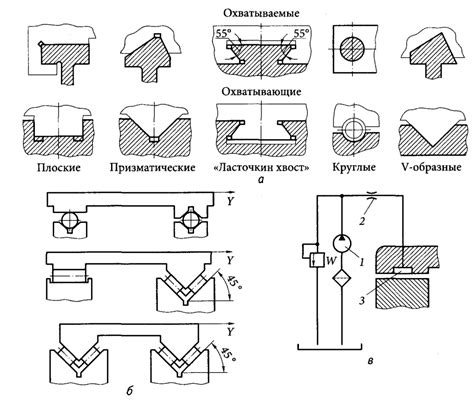 Охватываемые

55°

55°

Охватывающие

Плоские

Призматические

«Ласточкин хвост»

Круглые

V-образные

а

Y

Y

45°

Y

45°

б

2

W

1

3

в